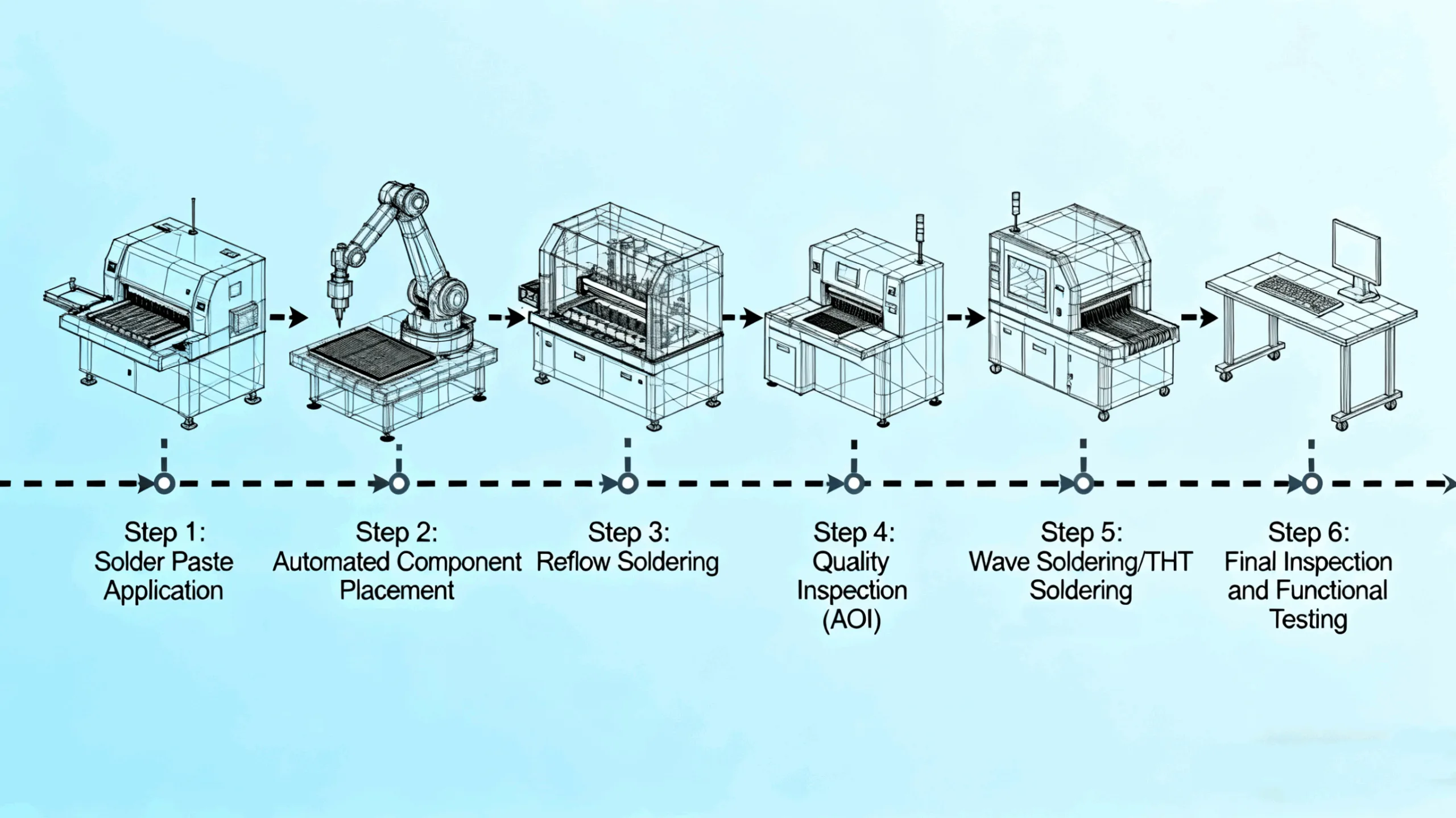 Step 1:
Solder Paste Application

Step 2:
Automated Component Placement

Step 3:
Reflow Soldering

Step 4:
Quality Inspection (AOI)

Step 5:
Wave Soldering/THT Soldering

Step 6:
Final Inspection and Functional Testing